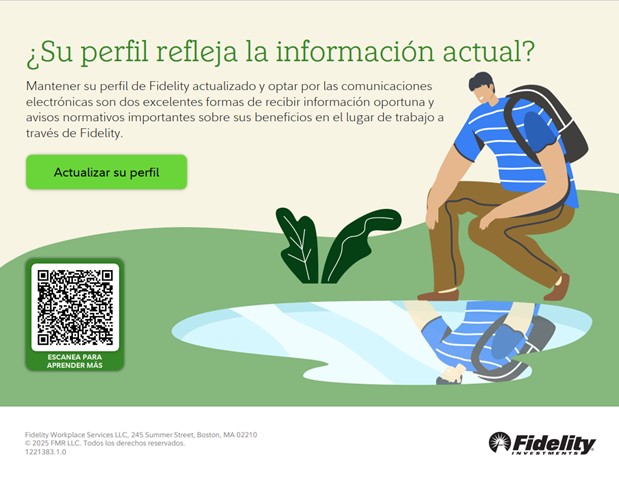 ¿Su perfil refleja la información actual?

Mantener su perfil de Fidelity actualizado y optar por las comunicaciones electrónicas son dos excelentes formas de recibir información oportuna y avisos normativos importantes sobre sus beneficios en el lugar de trabajo a través de Fidelity.

Actualizar su perfil

ESCANEA PARA APRENDER MÁS

Fidelity Workplace Services LLC, 245 Summer Street, Boston, MA 02210
© 2025 FMR LLC. Todos los derechos reservados.
1221383.1.0

Fidelity
INVESTMENTS