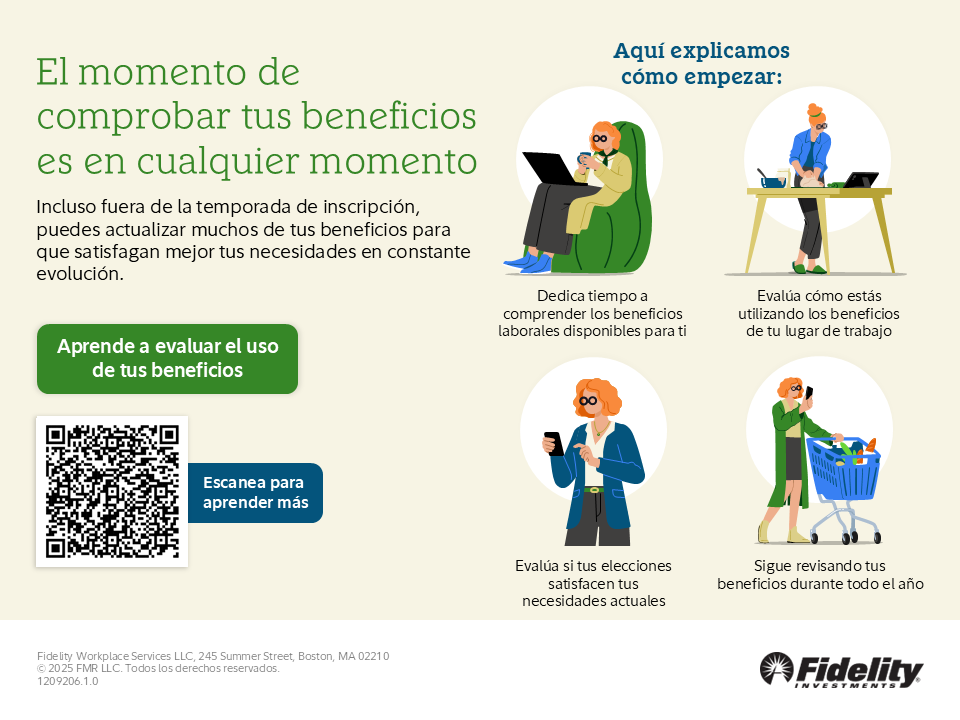 El momento de comprobar tus beneficios es en cualquier momento

Incluso fuera de la temporada de inscripción, puedes actualizar muchos de tus beneficios para que satisfagan mejor tus necesidades en constante evolución.

Aprende a evaluar el uso de tus beneficios

Escanea para aprender más

Aquí explicamos cómo empezar:

Dedica tiempo a comprender los beneficios laborales disponibles para ti

Evalúa cómo estás utilizando los beneficios de tu lugar de trabajo

Evalúa si tus elecciones satisfacen tus necesidades actuales

Sigue revisando tus beneficios durante todo el año

Fidelity Workplace Services LLC, 245 Summer Street, Boston, MA 02210
© 2025 FMR LLC. Todos los derechos reservados.
1209206.1.0

Fidelity INVESTMENTS