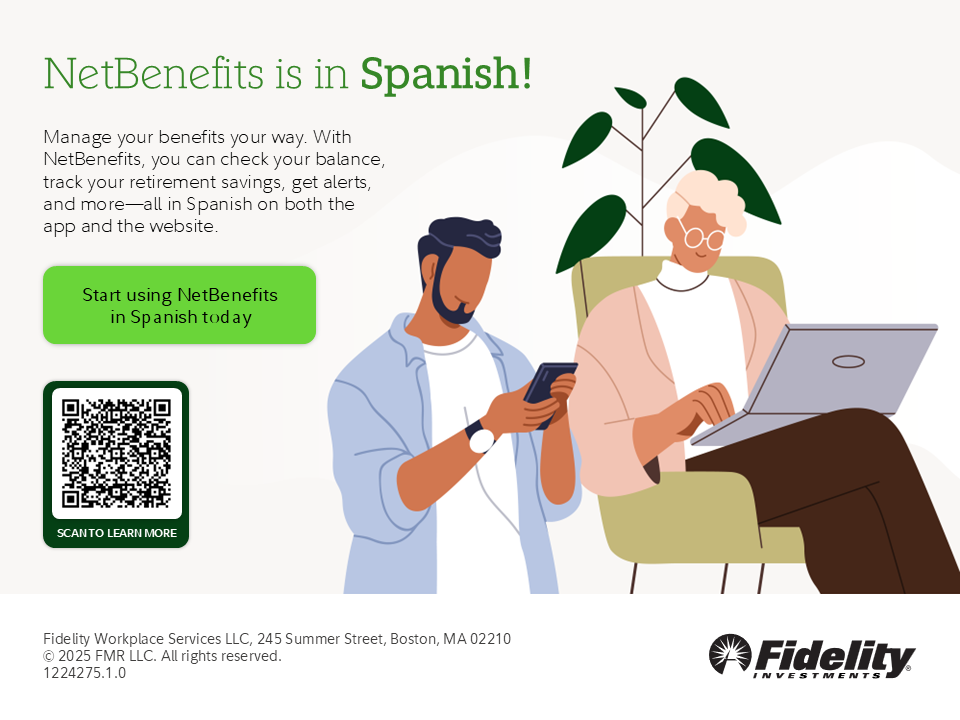 NetBenefits is in Spanish!

Manage your benefits your way. With NetBenefits, you can check your balance, track your retirement savings, get alerts, and more—all in Spanish on both the app and the website.

Start using NetBenefits in Spanish today

SCAN TO LEARN MORE

Fidelity Workplace Services LLC, 245 Summer Street, Boston, MA 02210
© 2025 FMR LLC. All rights reserved.
1224275.1.0

Fidelity
INVESTMENTS