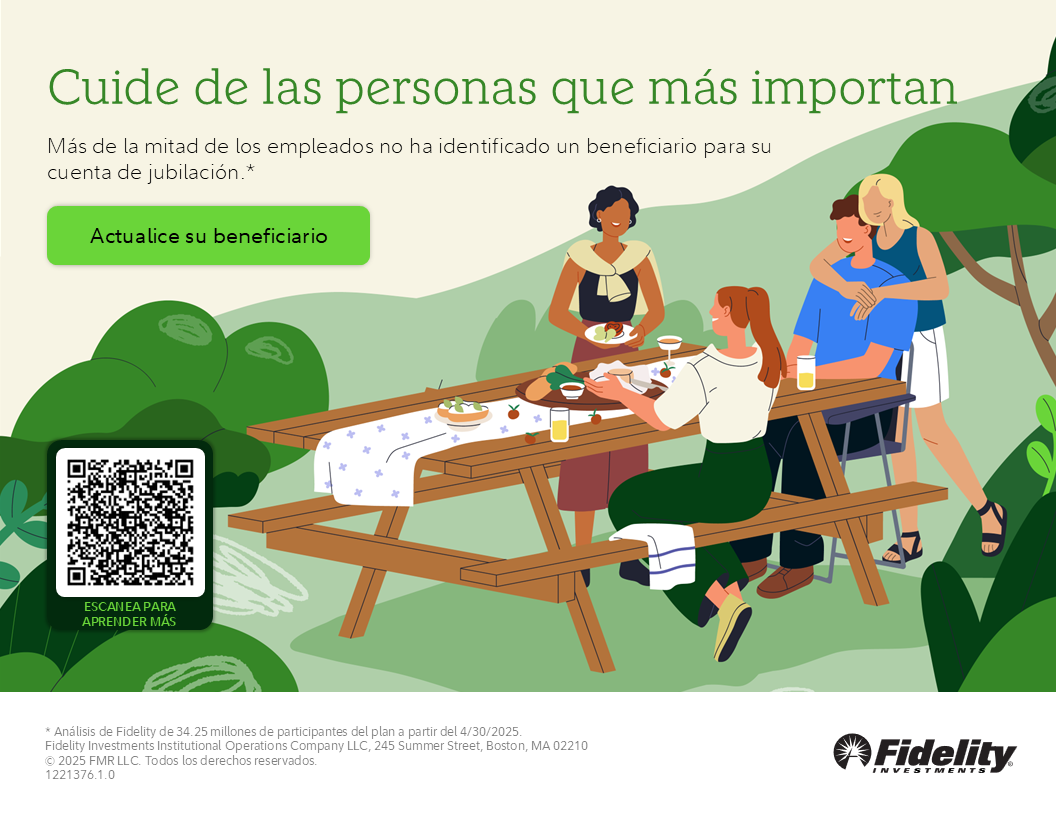 Cuide de las personas que más importan

Más de la mitad de los empleados no ha identificado un beneficiario para su cuenta de jubilación.*

Actualice su beneficiario

ESCANEA PARA APRENDER MÁS

* Análisis de Fidelity de 34.25 millones de participantes del plan a partir del 4/30/2025.
Fidelity Investments Institutional Operations Company LLC, 245 Summer Street, Boston, MA 02210
© 2025 FMR LLC. Todos los derechos reservados.
1221376.1.0

Fidelity INVESTMENTS